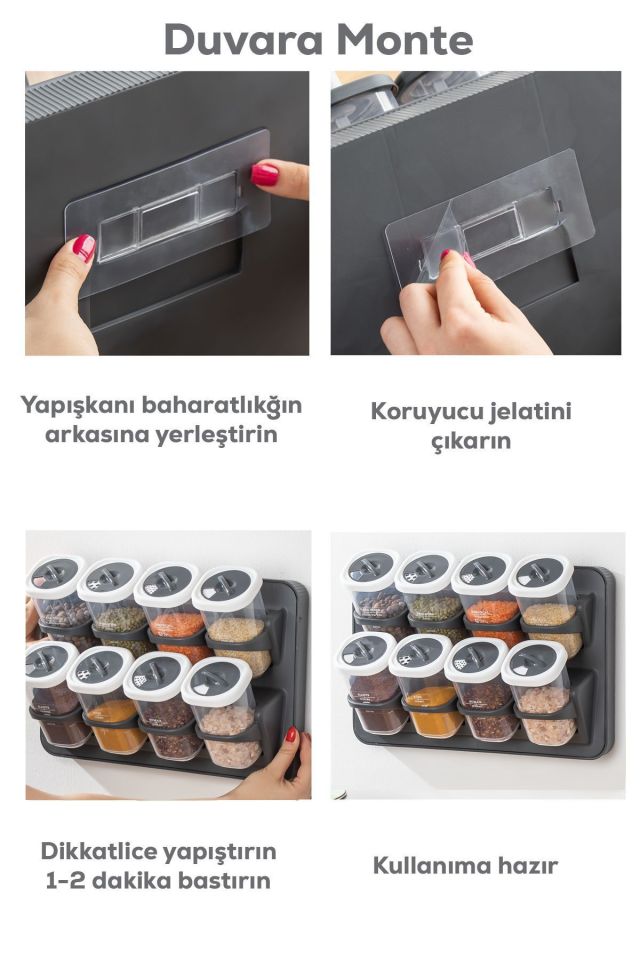 Duvara Monte

Yapışkanı baharatlıkğın arkasına yerleştirin

Koruyucu jelatini çıkarın

Dikkatlice yapıştırın 1-2 dakika bastırın

Kullanıma hazır