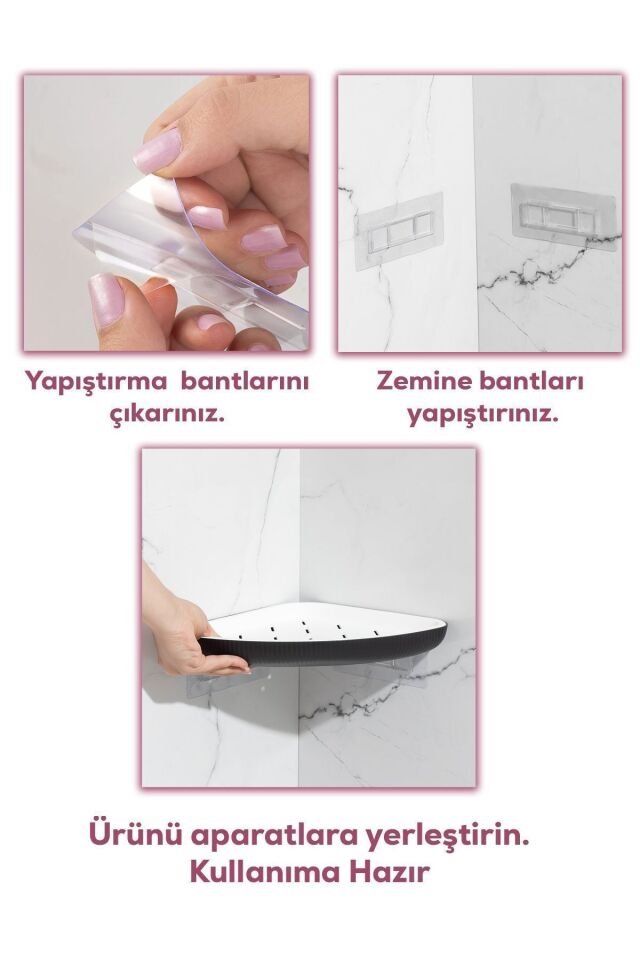 Yapıştırma bantlarını çıkarınız.

Zemine bantları yapıştırınız.

Ürünü aparatlara yerleştirin.
Kullanıma Hazır