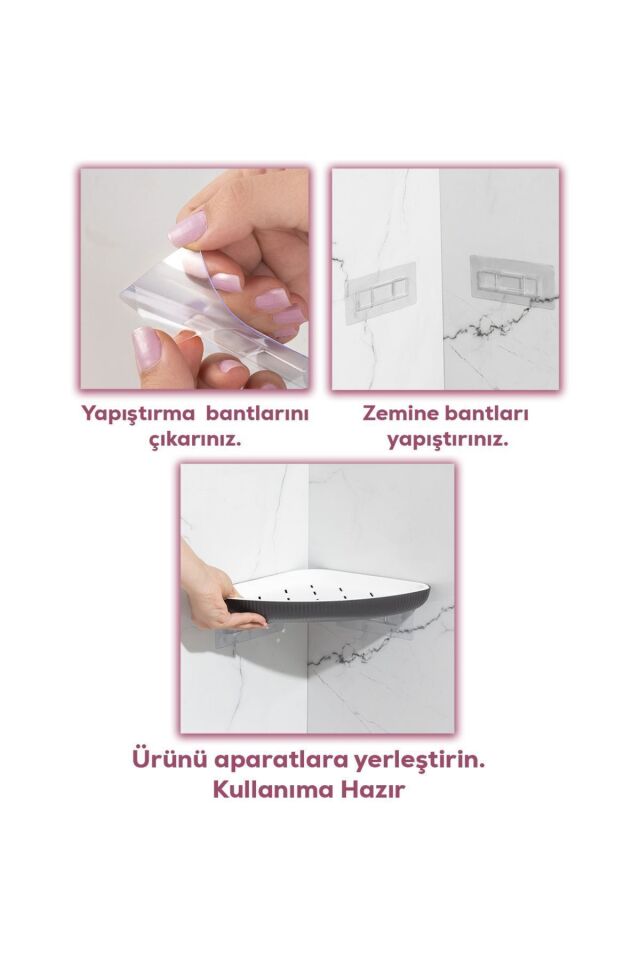 Yapıştırma bantlarını çıkarınız.

Zemine bantları yapıştırınız.

Ürünü aparatlara yerleştirin. Kullanıma Hazır