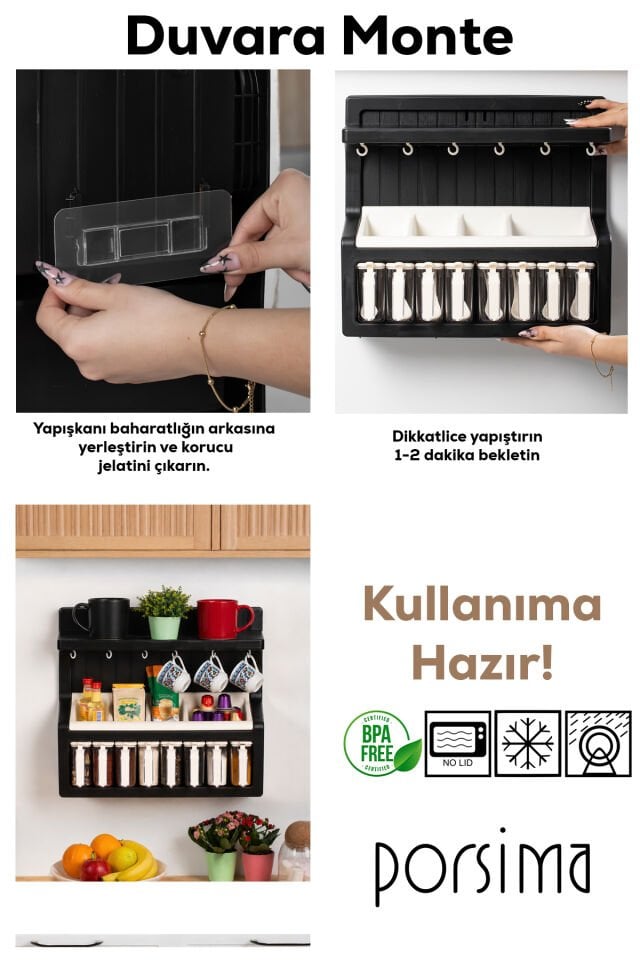 Duvara Monte

Yapışkanı baharatlığın arkasına yerleştirin ve korucu jelatini çıkarın.

Dikkatlice yapıştırın 1-2 dakika bekletin

Kullanıma Hazır!

CERTIFIED BPA FREE CERTIFIED

NO LID

porsima