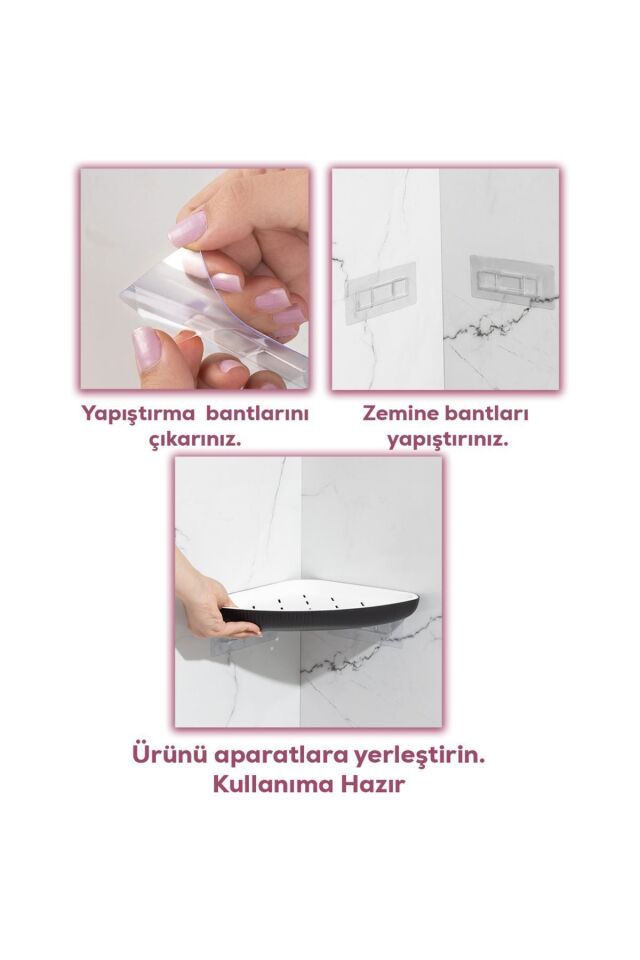 Yapıştırma bantlarını çıkarınız.

Zemine bantları yapıştırınız.

Ürünü aparatlara yerleştirin. Kullanıma Hazır